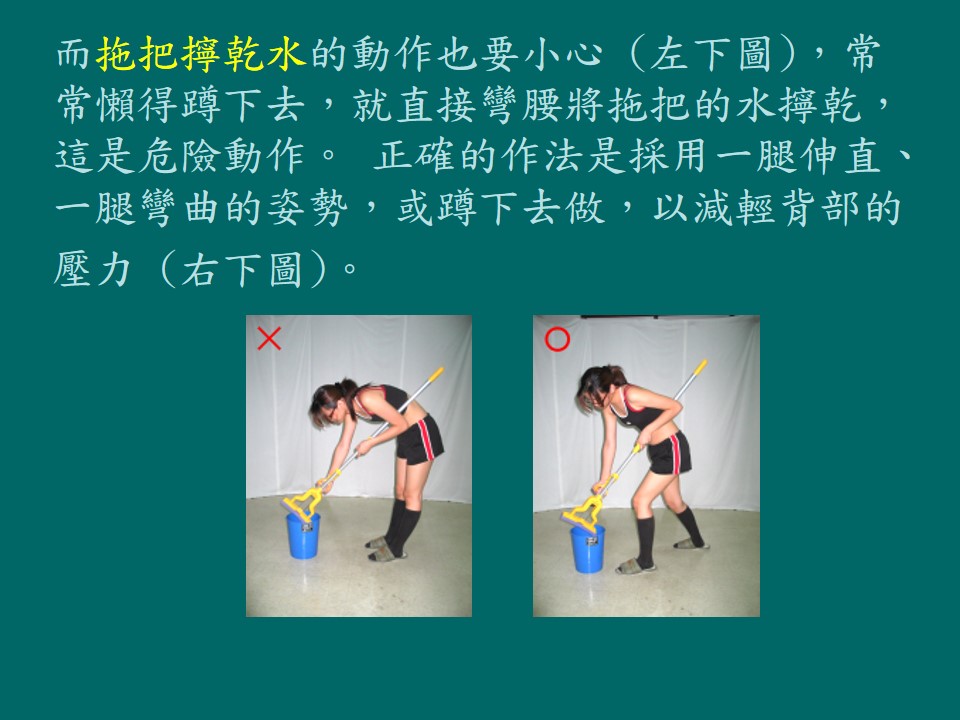 而拖把擰乾水的動作也要小心（左下圖），常常懶得蹲下去，就直接彎腰將拖把的水擰乾，這是危險動作。 正確的作法是採用一腿伸直、一腿彎曲的姿勢，或蹲下去做，以減輕背部的壓力（右下圖）。

×

○